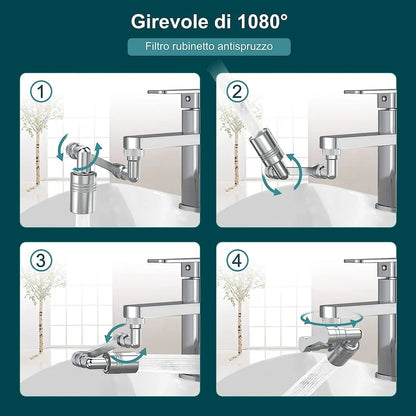 Girevole di 1080°

Filtro rubinetto antispruzzo

1

2

3

4